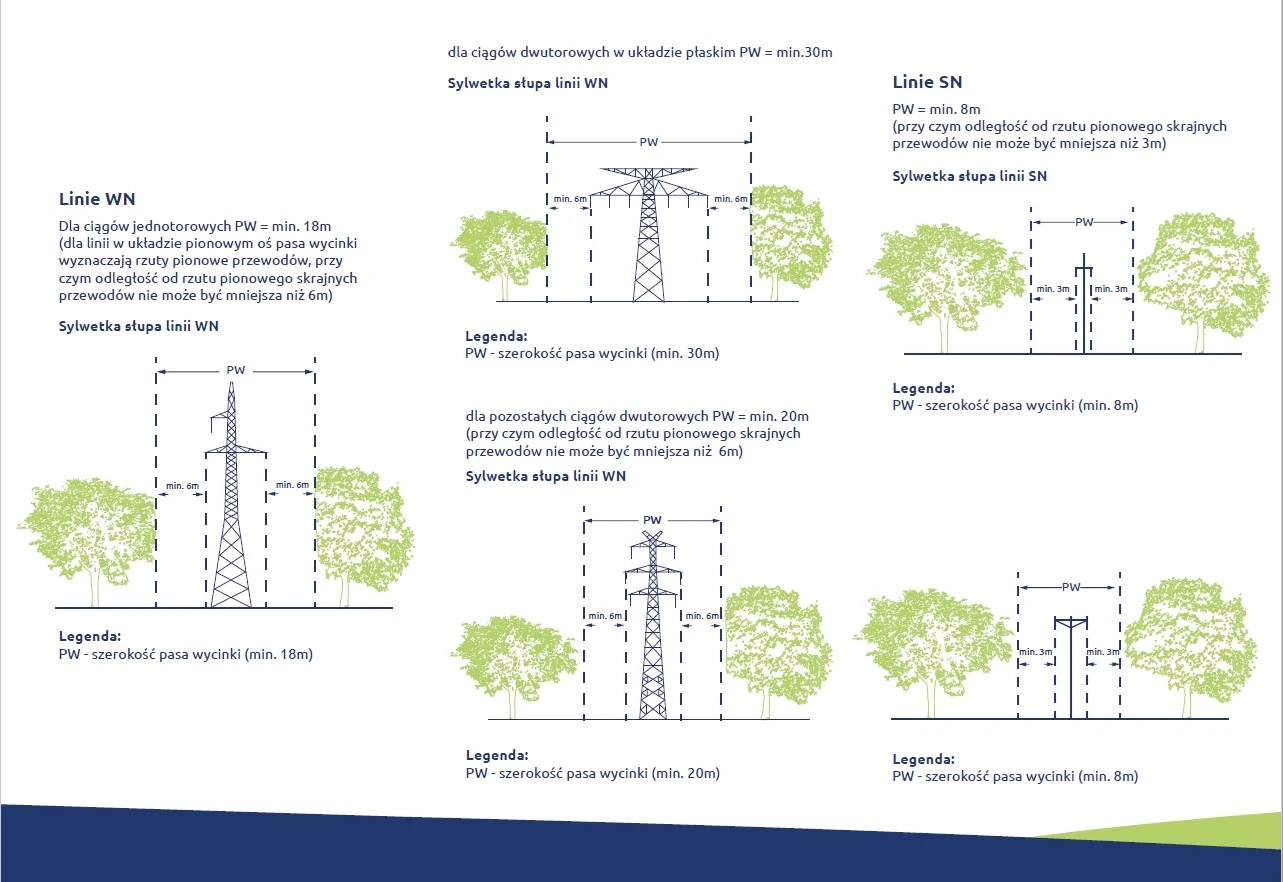 Linie WN

Dla ciągów jednotorowych PW = min. 18m (dla linii w układzie pionowym oś pasa wycinki wyznaczają rzuty pionowe przewodów, przy czym odległość od rzutu pionowego skrajnych przewodów nie może być mniejsza niż 6m)

Sylwetka słupa linii WN

PW

min. 6m

min. 6m

Legenda:
PW - szerokość pasa wycinki (min. 18m)

dla ciągów dwutorowych w układzie płaskim PW = min.30m

Sylwetka słupa linii WN

PW

min. 6m

min. 6m

Legenda:
PW - szerokość pasa wycinki (min. 30m)

dla pozostałych ciągów dwutorowych PW = min. 20m (przy czym odległość od rzutu pionowego skrajnych przewodów nie może być mniejsza niż 6m)

Sylwetka słupa linii WN

PW

min. 6m

min. 6m

Legenda:
PW - szerokość pasa wycinki (min. 20m)

Linie SN

PW = min. 8m
(przy czym odległość od rzutu pionowego skrajnych przewodów nie może być mniejsza niż 3m)

Sylwetka słupa linii SN

PW

min. 3m

min. 3m

Legenda:
PW - szerokość pasa wycinki (min. 8m)

PW

min. 3m

min. 3m

Legenda:
PW - szerokość pasa wycinki (min. 8m)